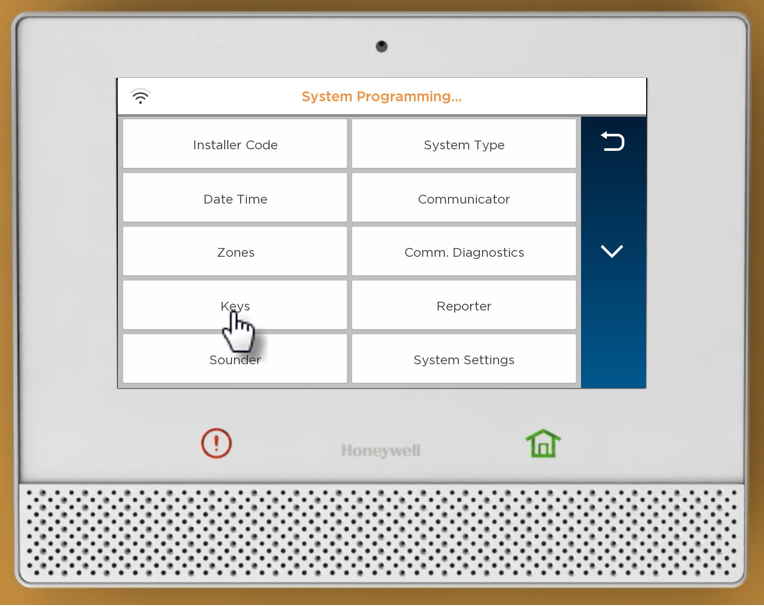 System Programming...

Installer Code
System Type
Date Time
Communicator
Zones
Comm. Diagnostics
Keys
Reporter
Sounder
System Settings

Honeywell